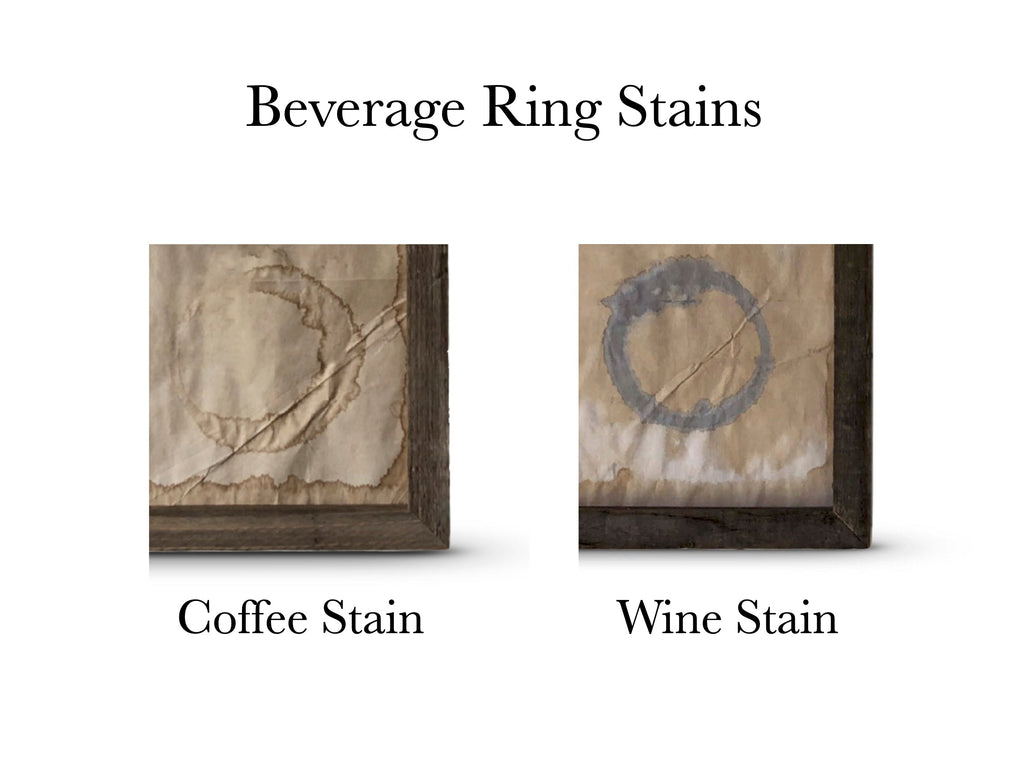 Beverage Ring Stains

Coffee Stain

Wine Stain