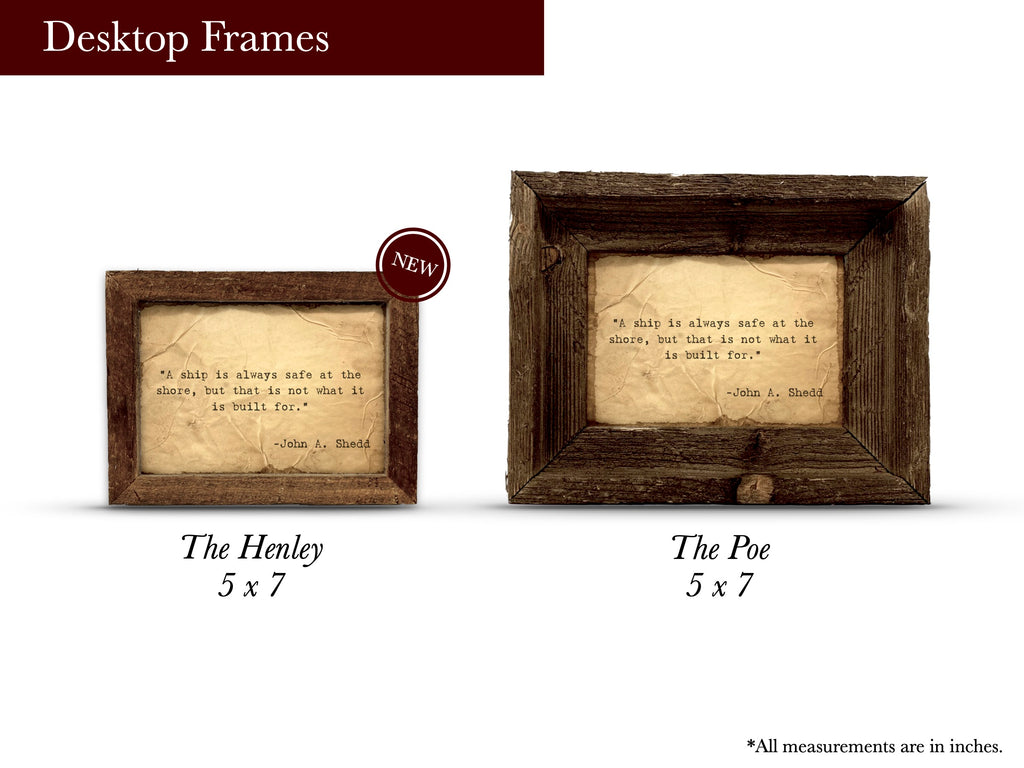 Desktop Frames

NEW

"A ship is always safe at the shore, but that is not what it is built for."

-John A. Shedd

"A ship is always safe at the shore, but that is not what it is built for."

-John A. Shedd

The Henley
5 x 7

The Poe
5 x 7

*All measurements are in inches.