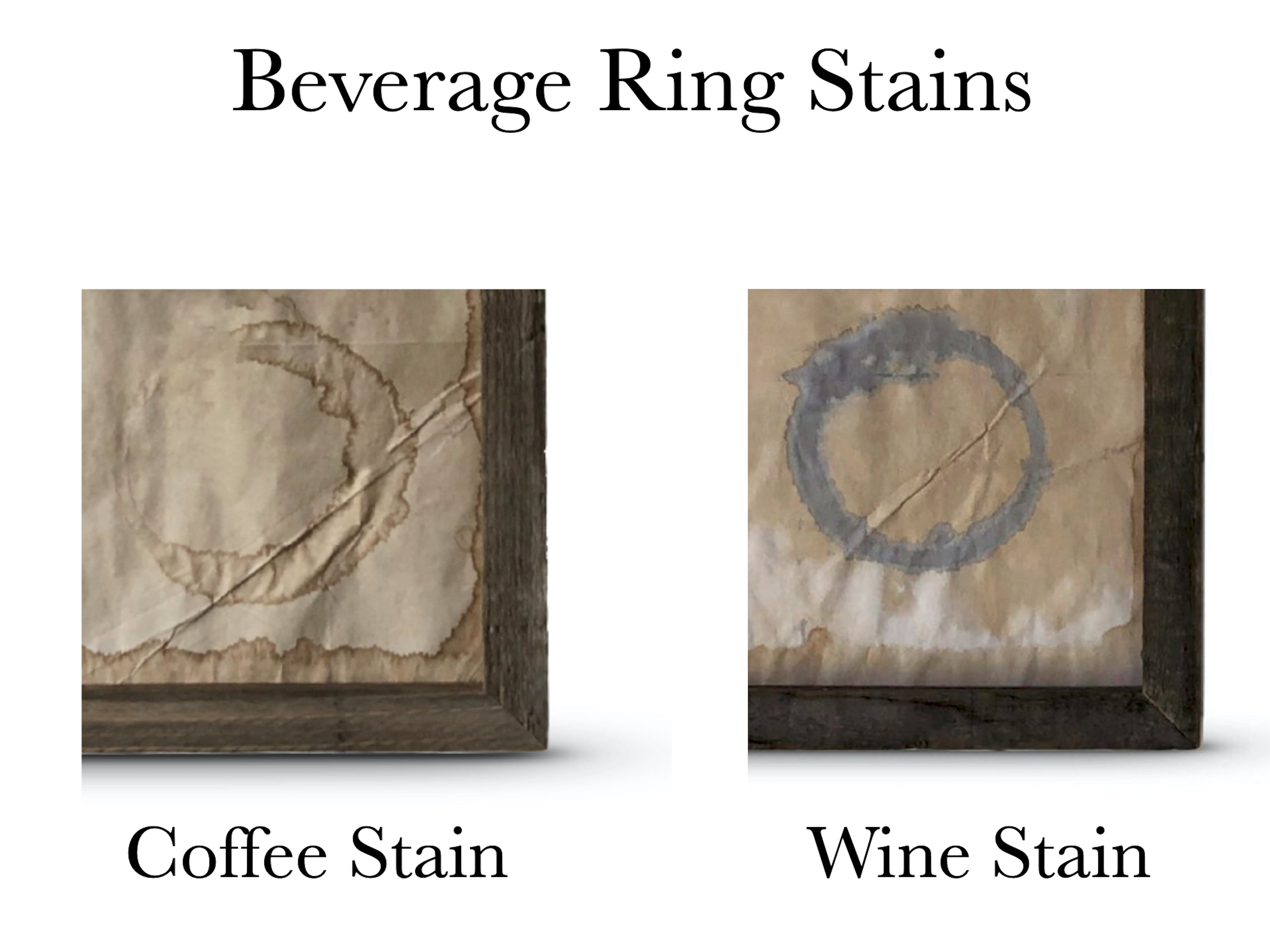 Beverage Ring Stains

Coffee Stain

Wine Stain